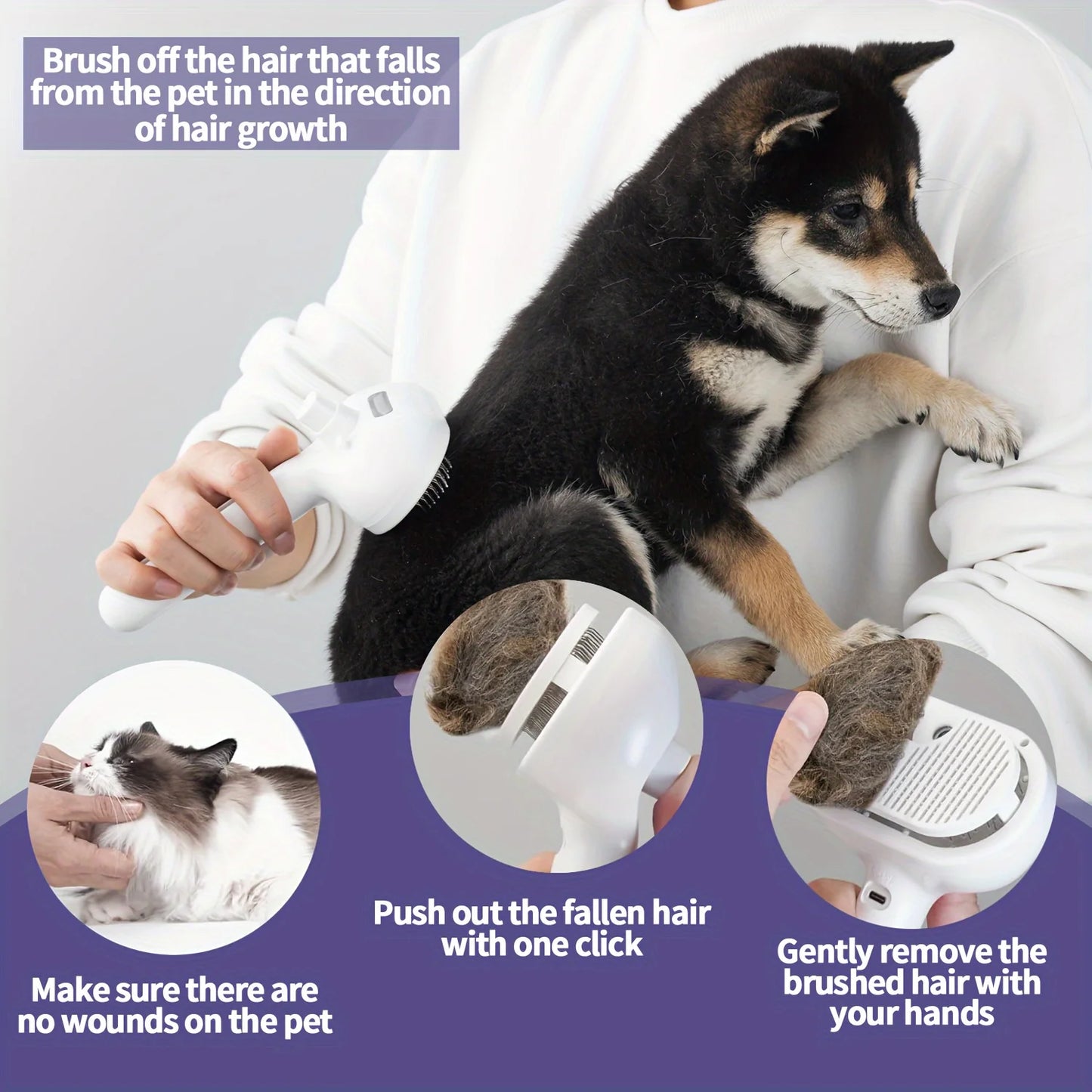 Brush off the hair that falls from the pet in the direction of hair growth

Make sure there are no wounds on the pet

Push out the fallen hair with one click

Gently remove the brushed hair with your hands